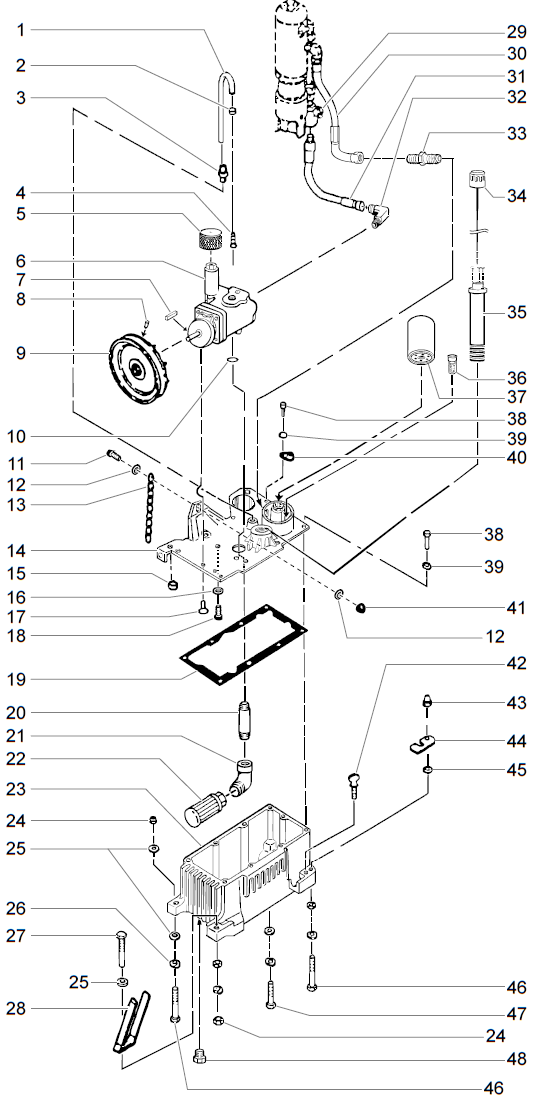 1
2
3
4
5
6
7
8
9
10
11
12
13
14
15
16
17
18
19
20
21
22
23
24
25
26
27
25
28
29
30
31
32
33
34
35
36
37
38
39
40
38
39
41
12
42
43
44
45
46
47
24
48
46